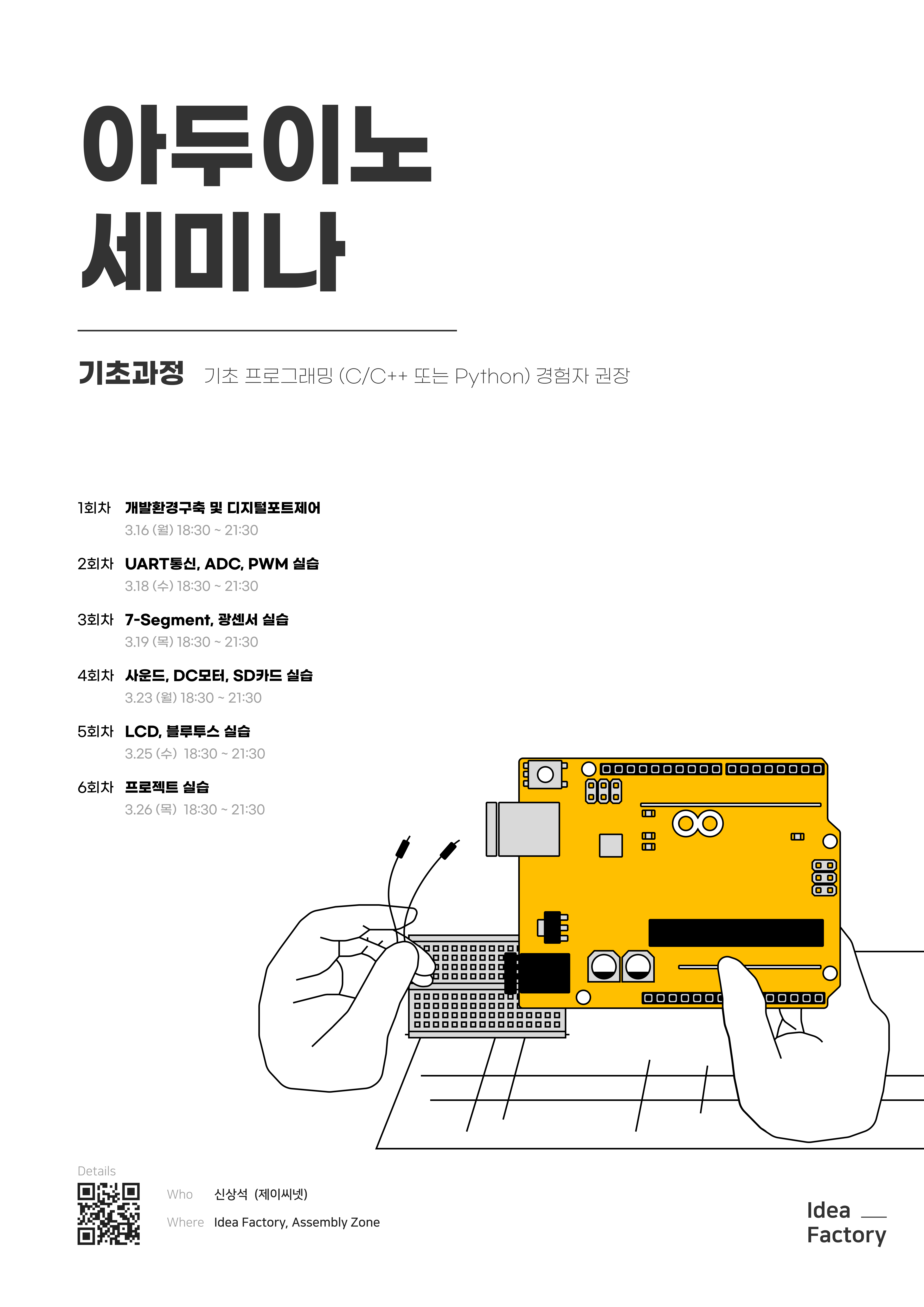 아두이노
세미나

기초과정 기초 프로그래밍 (C/C++ 또는 Python) 경험자 권장

1회차 개발환경구축 및 디지털포트제어
3.16 (월) 18:30 ~ 21:30

2회차 UART통신, ADC, PWM 실습
3.18 (수) 18:30 ~ 21:30

3회차 7-Segment, 광센서 실습
3.19 (목) 18:30 ~ 21:30

4회차 사운드, DC모터, SD카드 실습
3.23 (월) 18:30 ~ 21:30

5회차 LCD, 블루투스 실습
3.25 (수) 18:30 ~ 21:30

6회차 프로젝트 실습
3.26 (목) 18:30 ~ 21:30

Details

Who 신상석 (제이씨넷)

Where Idea Factory, Assembly Zone

Idea
Factory